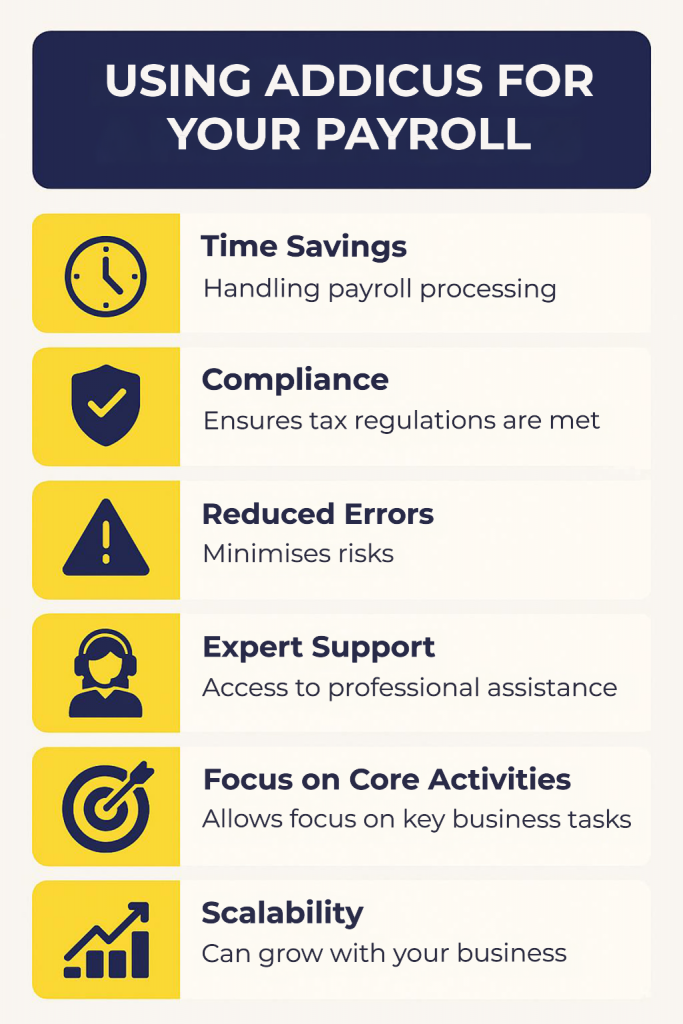 USING ADDICUS FOR YOUR PAYROLL

Time Savings
Handling payroll processing

Compliance
Ensures tax regulations are met

Reduced Errors
Minimises risks

Expert Support
Access to professional assistance

Focus on Core Activities
Allows focus on key business tasks

Scalability
Can grow with your business